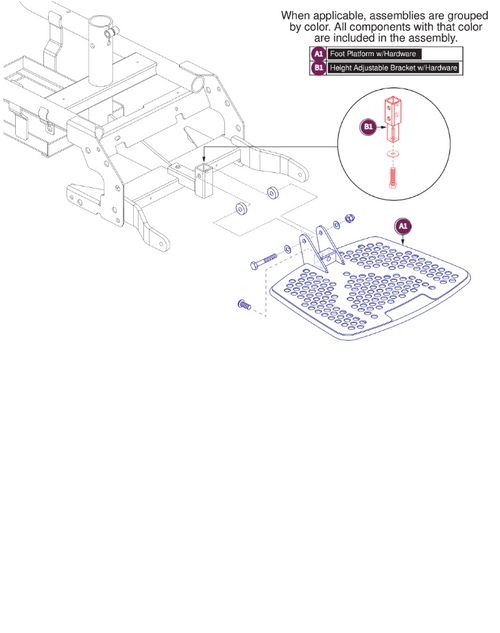 When applicable, assemblies are grouped by color. All components with that color are included in the assembly.

A1 Foot Platform w/Hardware
B1 Height Adjustable Bracket w/Hardware

B1

A1