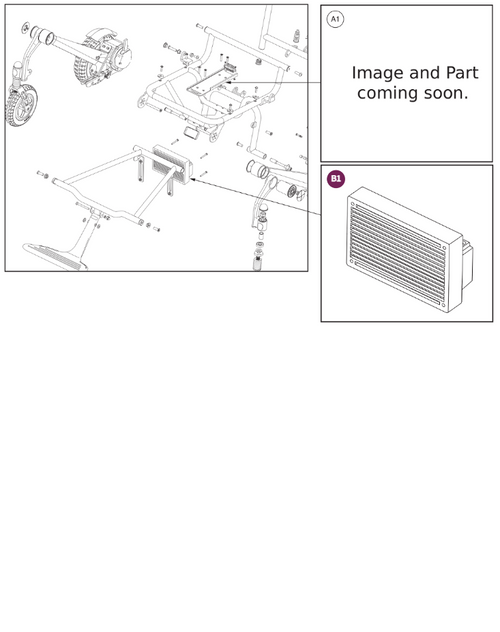 A1

Image and Part coming soon.

B1