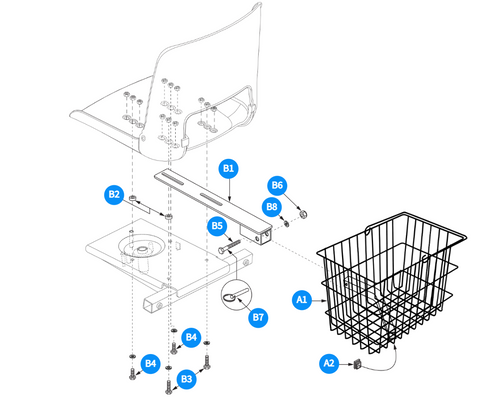 B1
B6
B2
B8
B5
A1
B7
B4
B4
B3
A2