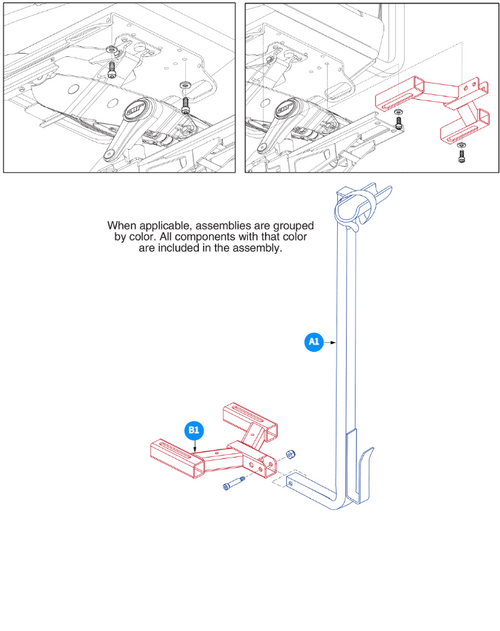 When applicable, assemblies are grouped by color. All components with that color are included in the assembly.

A1

B1