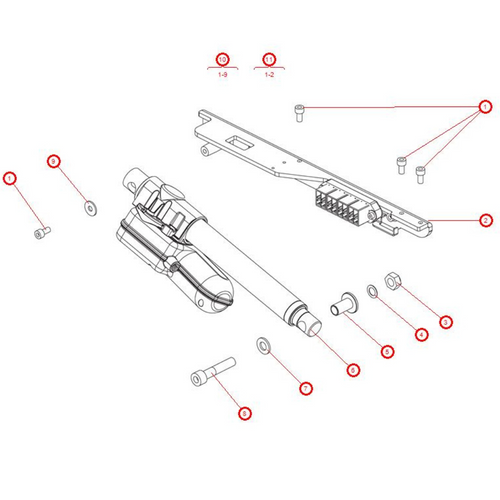 10
1-9
11
1-2
1
9
1
2
3
4
5
6
7
8