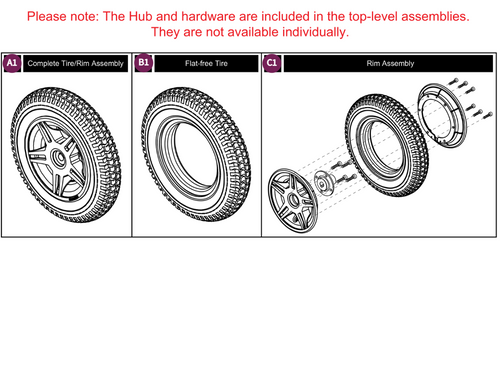 Please note: The Hub and hardware are included in the top-level assemblies. They are not available individually.

A1 Complete Tire/Rim Assembly

B1 Flat-free Tire

C1 Rim Assembly