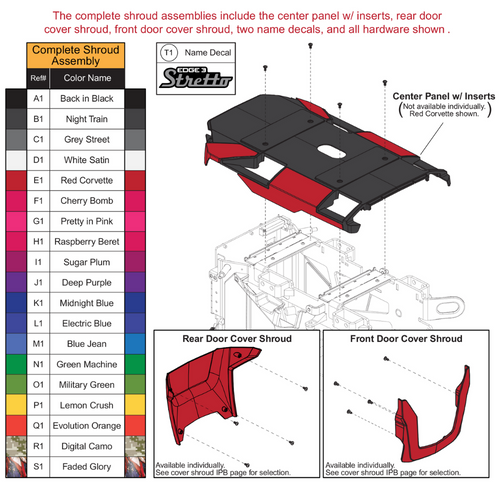 The complete shroud assemblies include the center panel w/ inserts, rear door cover shroud, front door cover shroud, two name decals, and all hardware shown .

Complete Shroud Assembly

| Ref# | Color Name |
|---|---|
| A1 | Back in Black |
| B1 | Night Train |
| C1 | Grey Street |
| D1 | White Satin |
| E1 | Red Corvette |
| F1 | Cherry Bomb |
| G1 | Pretty in Pink |
| H1 | Raspberry Beret |
| I1 | Sugar Plum |
| J1 | Deep Purple |
| K1 | Midnight Blue |
| L1 | Electric Blue |
| M1 | Blue Jean |
| N1 | Green Machine |
| O1 | Military Green |
| P1 | Lemon Crush |
| Q1 | Evolution Orange |
| R1 | Digital Camo |
| S1 | Faded Glory |

T1 Name Decal

EDGE 3 Stretto

Center Panel w/ Inserts
(Not available individually. Red Corvette shown.)

Rear Door Cover Shroud

Available individually.
See cover shroud IPB page for selection.

Front Door Cover Shroud

Available individually.
See cover shroud IPB page for selection.