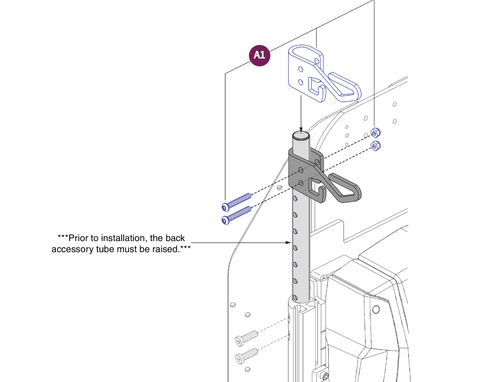 A1

***Prior to installation, the back accessory tube must be raised.***