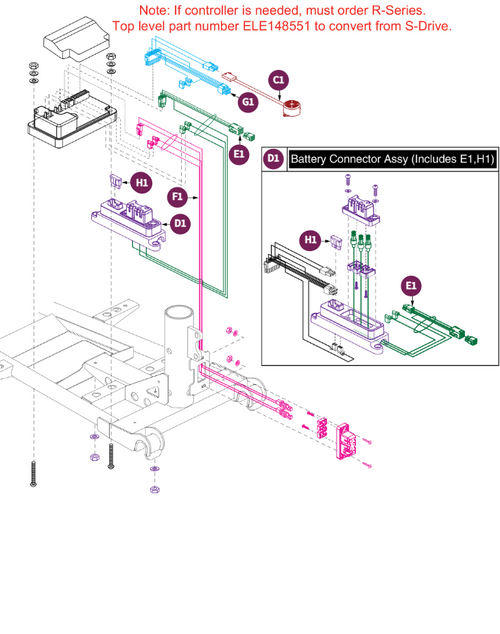 Note: If controller is needed, must order R-Series.
Top level part number ELE148551 to convert from S-Drive.

C1
G1
E1
H1
F1
D1

D1 Battery Connector Assy (Includes E1,H1)

H1
E1