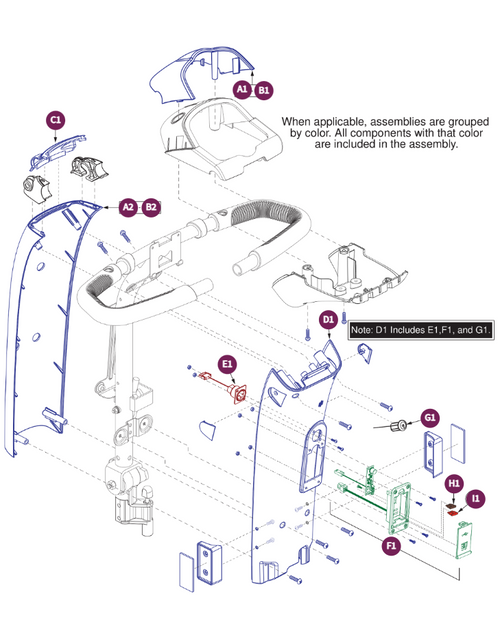 A1 B1

When applicable, assemblies are grouped by color. All components with that color are included in the assembly.

C1

A2 B2

D1

Note: D1 Includes E1,F1, and G1.

E1

G1

H1

I1

F1