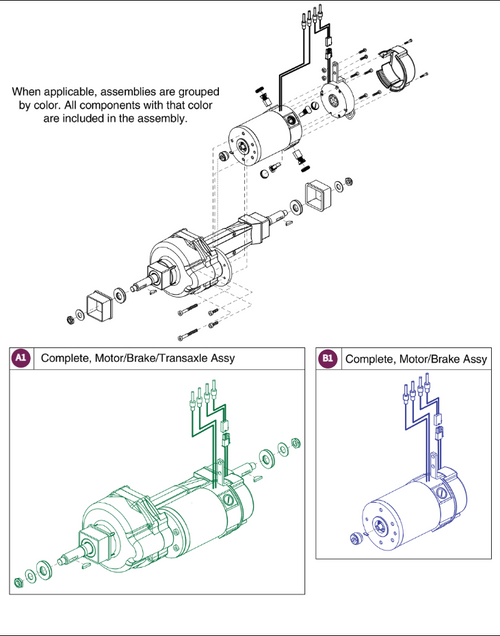 When applicable, assemblies are grouped by color. All components with that color are included in the assembly.

A1 Complete, Motor/Brake/Transaxle Assy

B1 Complete, Motor/Brake Assy