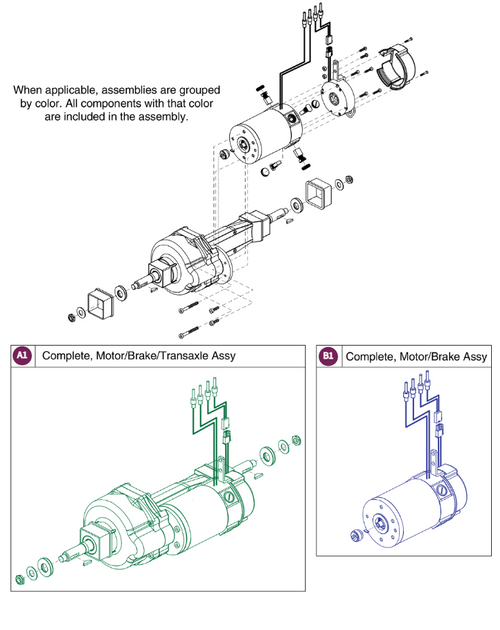 When applicable, assemblies are grouped by color. All components with that color are included in the assembly.

A1 Complete, Motor/Brake/Transaxle Assy

B1 Complete, Motor/Brake Assy