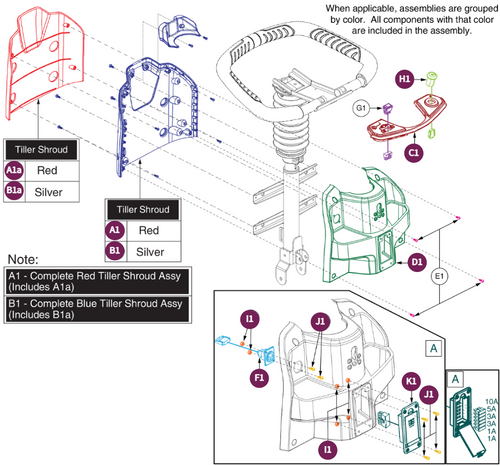 When applicable, assemblies are grouped by color. All components with that color are included in the assembly.

H1
G1
C1

| Tiller Shroud | |
|---|---|
| A1a | Red |
| B1a | Silver |

| Tiller Shroud | |
|---|---|
| A1 | Red |
| B1 | Silver |

D1
E1

Note:
A1 - Complete Red Tiller Shroud Assy (Includes A1a)
B1 - Complete Blue Tiller Shroud Assy (Includes B1a)

I1
J1
F1
A
K1
J1
I1

A
10A
5A
3A
3A
1A
1A