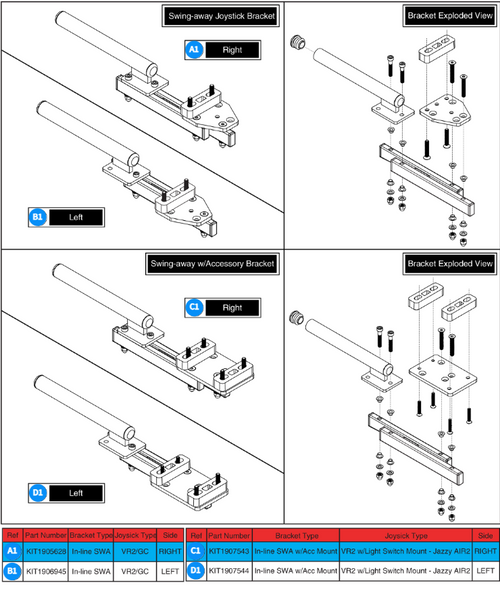 Swing-away Joystick Bracket

A1 Right

B1 Left

Bracket Exploded View

Swing-away w/Accessory Bracket

C1 Right

D1 Left

Bracket Exploded View

| Ref | Part Number | Bracket Type | Joysick Type | Side |
|---|---|---|---|---|
| A1 | KIT1905628 | In-line SWA | VR2/GC | RIGHT |
| B1 | KIT1906945 | In-line SWA | VR2/GC | LEFT |

| Ref | Part Number | Bracket Type | Joysick Type | Side |
|---|---|---|---|---|
| C1 | KIT1907543 | In-line SWA w/Acc Mount | VR2 w/Light Switch Mount - Jazzy AIR2 | RIGHT |
| D1 | KIT1907544 | In-line SWA w/Acc Mount | VR2 w/Light Switch Mount - Jazzy AIR2 | LEFT |