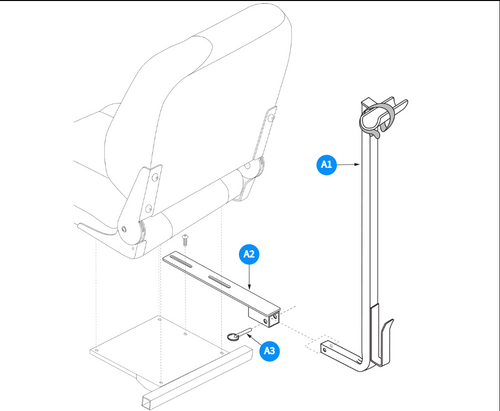 A1
A2
A3