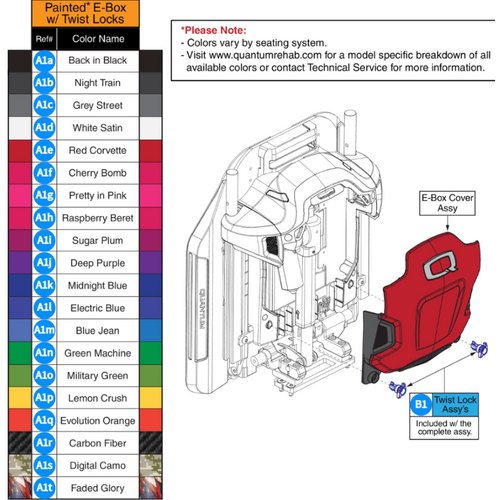 Painted* E-Box w/ Twist Locks

| Ref# | Color Name |
|---|---|
| A1a | Back in Black |
| A1b | Night Train |
| A1c | Grey Street |
| A1d | White Satin |
| A1e | Red Corvette |
| A1f | Cherry Bomb |
| A1g | Pretty in Pink |
| A1h | Raspberry Beret |
| A1i | Sugar Plum |
| A1j | Deep Purple |
| A1k | Midnight Blue |
| A1l | Electric Blue |
| A1m | Blue Jean |
| A1n | Green Machine |
| A1o | Military Green |
| A1p | Lemon Crush |
| A1q | Evolution Orange |
| A1r | Carbon Fiber |
| A1s | Digital Camo |
| A1t | Faded Glory |

*Please Note:
- Colors vary by seating system.
- Visit www.quantumrehab.com for a model specific breakdown of all available colors or contact Technical Service for more information.

QUANTUM

E-Box Cover Assy

Q

B1 Twist Lock Assy's

Included w/ the complete assy.