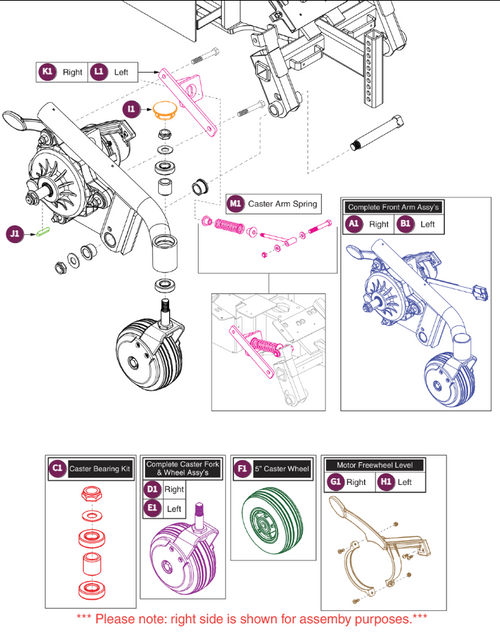 K1 Right L1 Left

I1

J1

M1 Caster Arm Spring

Complete Front Arm Assy's
A1 Right B1 Left

C1 Caster Bearing Kit

Complete Caster Fork & Wheel Assy's
D1 Right
E1 Left

F1 5" Caster Wheel

Motor Freewheel Level
G1 Right H1 Left

*** Please note: right side is shown for assemby purposes.***