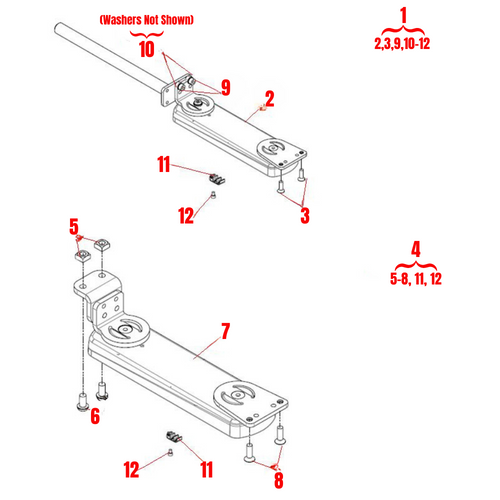 (Washers Not Shown)
10
1
2,3,9,10-12
9
2
11
12
3
5
4
5-8, 11, 12
7
6
12
11
8