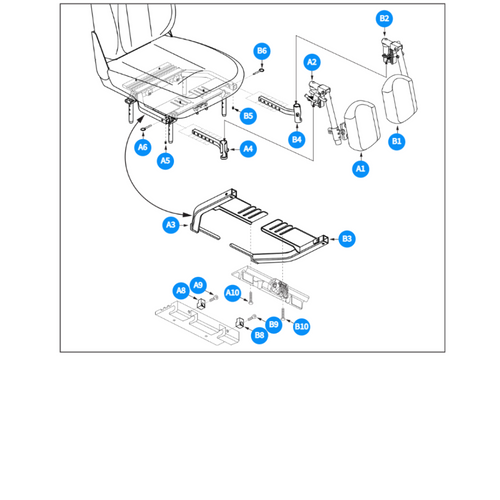 B2
B6
A2
B5
B4
B1
A6
A5
A4
A1
A3
B3
A8
A9
A10
B9
B10
B8