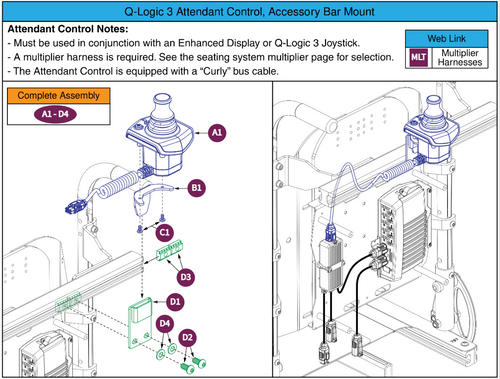 Q-Logic 3 Attendant Control, Accessory Bar Mount

Attendant Control Notes:
- Must be used in conjunction with an Enhanced Display or Q-Logic 3 Joystick.
- A multiplier harness is required. See the seating system multiplier page for selection.
- The Attendant Control is equipped with a "Curly" bus cable.

Web Link
MLT Multiplier Harnesses

Complete Assembly
A1 - D4

A1
B1
C1
D3
D1
D4
D2