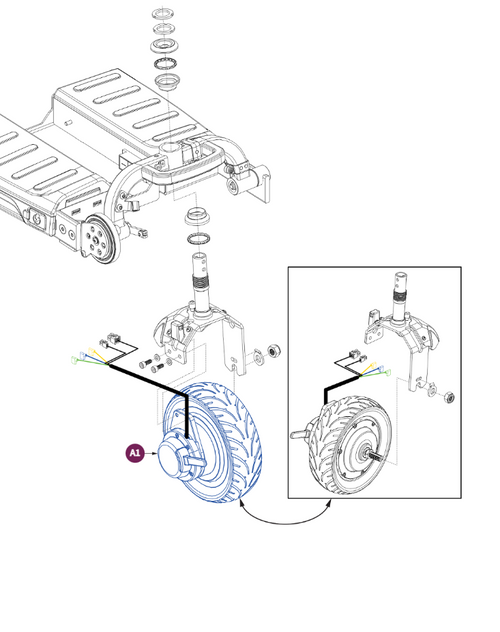 A1