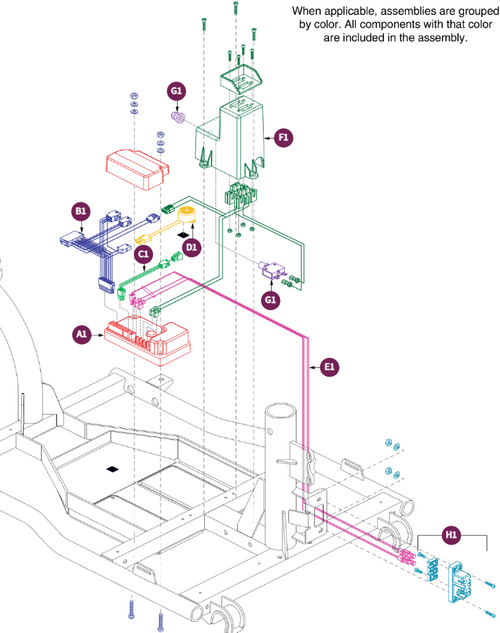 When applicable, assemblies are grouped by color. All components with that color are included in the assembly.

G1

F1

B1

D1

C1

G1

A1

E1

H1