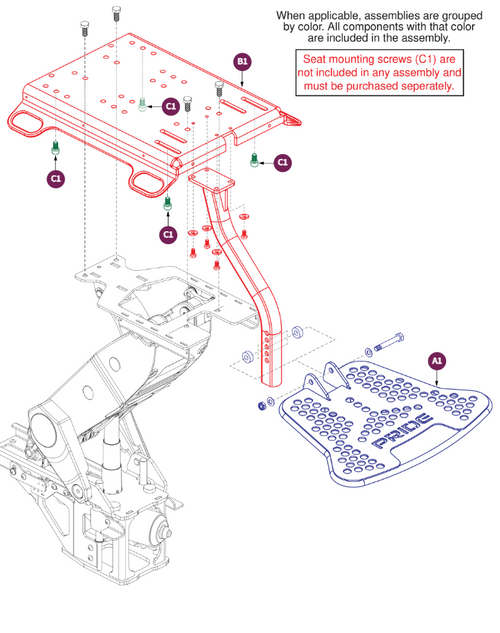 When applicable, assemblies are grouped by color. All components with that color are included in the assembly.

Seat mounting screws (C1) are not included in any assembly and must be purchased seperately.

B1

C1

C1

C1

C1

A1

PRIDE