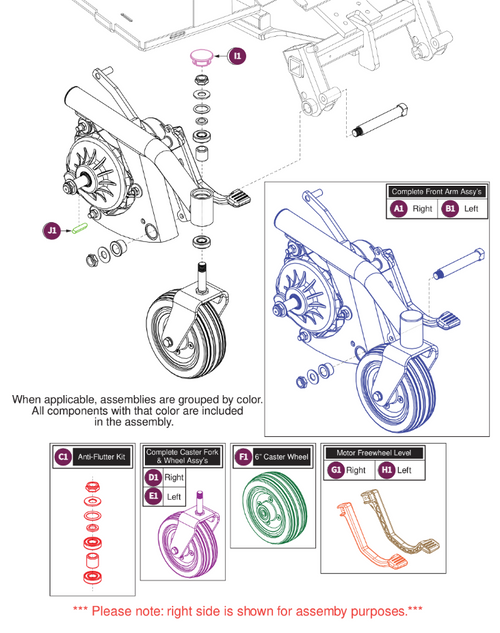 I1

J1

Complete Front Arm Assy's

A1 Right B1 Left

When applicable, assemblies are grouped by color. All components with that color are included in the assembly.

C1 Anti-Flutter Kit

Complete Caster Fork & Wheel Assy's

D1 Right

E1 Left

F1 6" Caster Wheel

Motor Freewheel Level

G1 Right H1 Left

*** Please note: right side is shown for assemby purposes.***