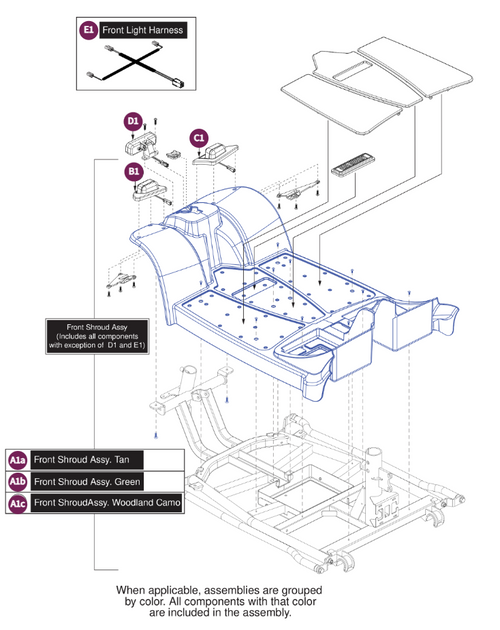 E1 Front Light Harness

D1

C1

B1

Front Shroud Assy (Includes all components with exception of D1 and E1)

A1a Front Shroud Assy. Tan

A1b Front Shroud Assy. Green

A1c Front ShroudAssy. Woodland Camo

When applicable, assemblies are grouped by color. All components with that color are included in the assembly.