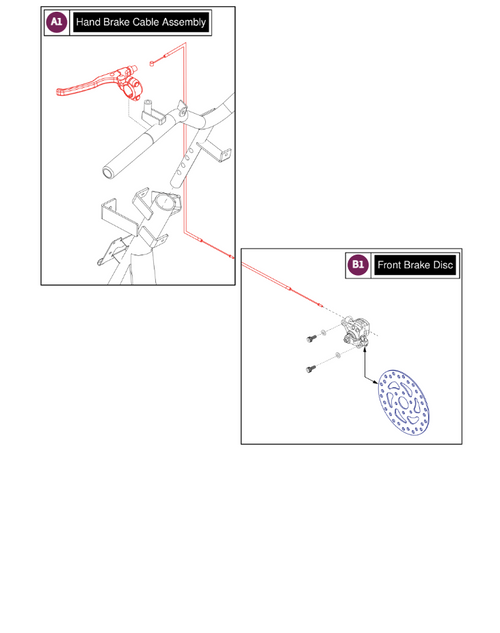 A1 Hand Brake Cable Assembly

B1 Front Brake Disc