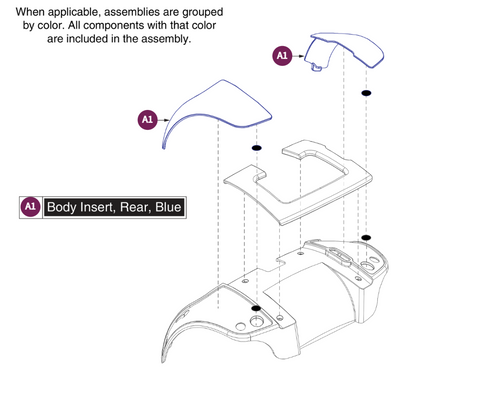 When applicable, assemblies are grouped by color. All components with that color are included in the assembly.

A1

A1

A1 Body Insert, Rear, Blue