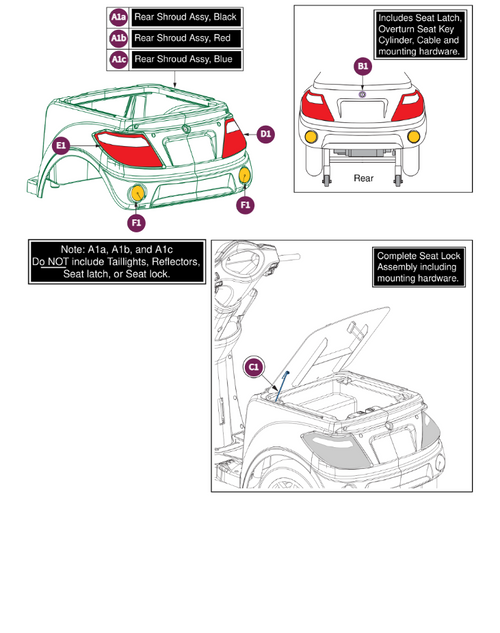 A1a Rear Shroud Assy, Black
A1b Rear Shroud Assy, Red
A1c Rear Shroud Assy, Blue

E1
D1
F1
F1

Includes Seat Latch, Overturn Seat Key Cylinder, Cable and mounting hardware.

B1

Rear

Note: A1a, A1b, and A1c Do NOT include Taillights, Reflectors, Seat latch, or Seat lock.

Complete Seat Lock Assembly including mounting hardware.

C1