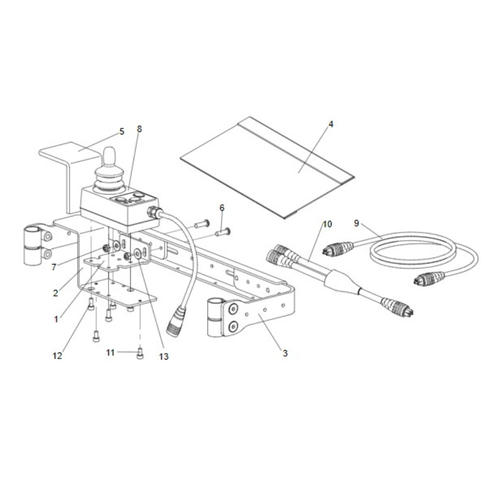 5
8
4
6
10
9
7
2
1
12
11
13
3