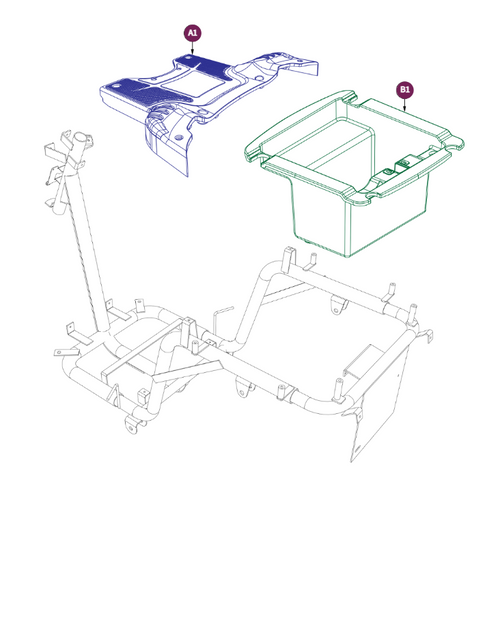 A1

B1