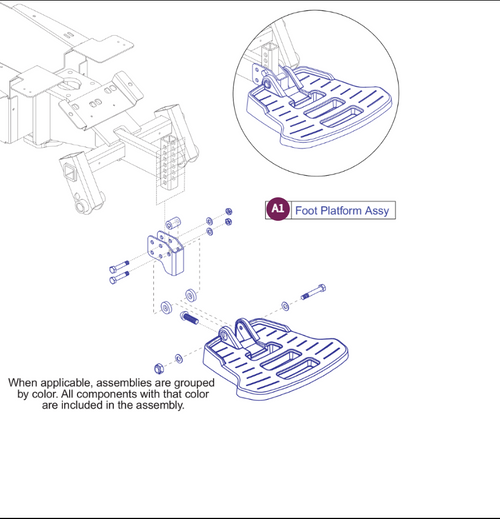 A1 Foot Platform Assy

When applicable, assemblies are grouped by color. All components with that color are included in the assembly.