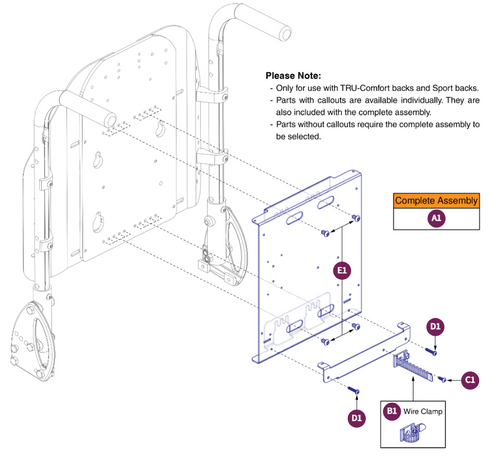 Please Note:
- Only for use with TRU-Comfort backs and Sport backs.
- Parts with callouts are available individually. They are also included with the complete assembly.
- Parts without callouts require the complete assembly to be selected.

Complete Assembly
A1

E1

D1

C1

D1

B1 Wire Clamp