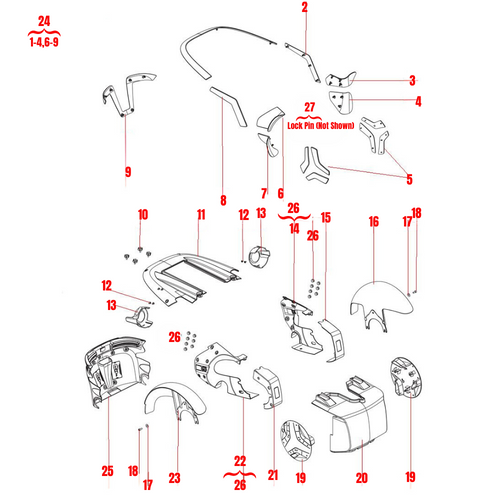 24
1-4,6-9
2
3
4
27
Lock Pin (Not Shown)
5
9
8
7
6
10
11
12
13
26
14
15
26
16
17
18
12
13
26
25
18
17
23
22
26
21
19
20
19