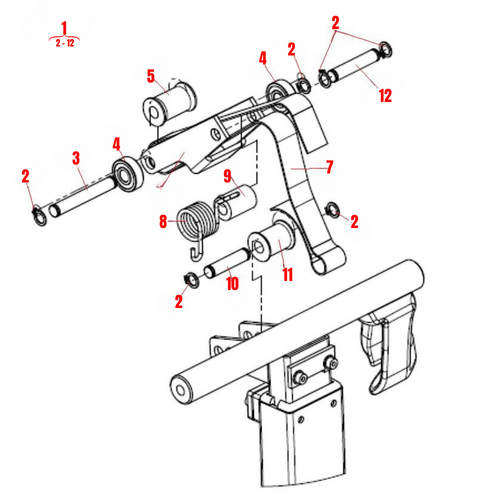 1
2 - 12

2
2
4
12
5
4
3
2
7
9
8
2
11
10
2