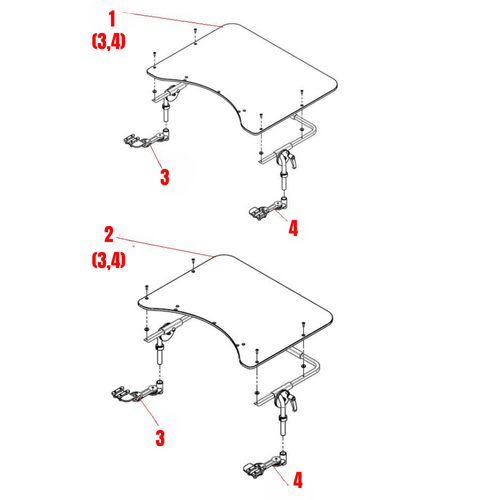 1
(3,4)

3

4

2
(3,4)

3

4