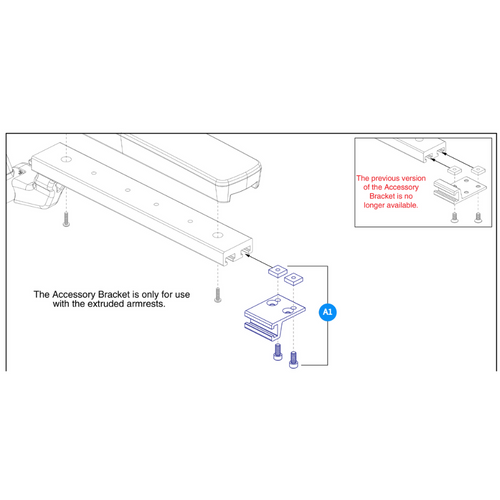 The previous version of the Accessory Bracket is no longer available.

The Accessory Bracket is only for use with the extruded armrests.

A1