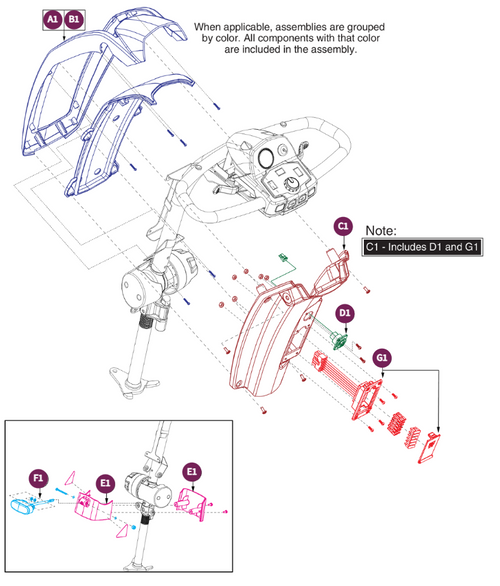 A1 B1

When applicable, assemblies are grouped by color. All components with that color are included in the assembly.

C1

Note:
C1 - Includes D1 and G1

D1

G1

F1

E1

E1