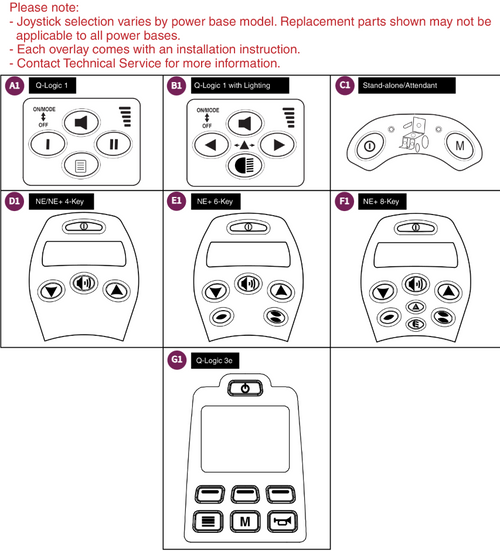 Please note:
- Joystick selection varies by power base model. Replacement parts shown may not be applicable to all power bases.
- Each overlay comes with an installation instruction.
- Contact Technical Service for more information.

A1 Q-Logic 1

ON/MODE
OFF
I
II

B1 Q-Logic 1 with Lighting

ON/MODE
OFF

C1 Stand-alone/Attendant

M

D1 NE/NE+ 4-Key

E1 NE+ 6-Key

F1 NE+ 8-Key

G1 Q-Logic 3e

M