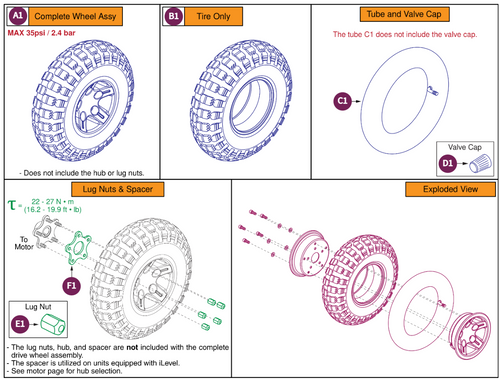 A1 Complete Wheel Assy

MAX 35psi / 2.4 bar

- Does not include the hub or lug nuts.

B1 Tire Only

Tube and Valve Cap

The tube C1 does not include the valve cap.

C1

Valve Cap

D1

Lug Nuts & Spacer

$\tau$ = 22 - 27 N • m (16.2 - 19.9 ft • lb)

To Motor

F1

Lug Nut

E1

- The lug nuts, hub, and spacer are **not** included with the complete drive wheel assembly.
- The spacer is utilized on units equipped with iLevel.
- See motor page for hub selection.

Exploded View