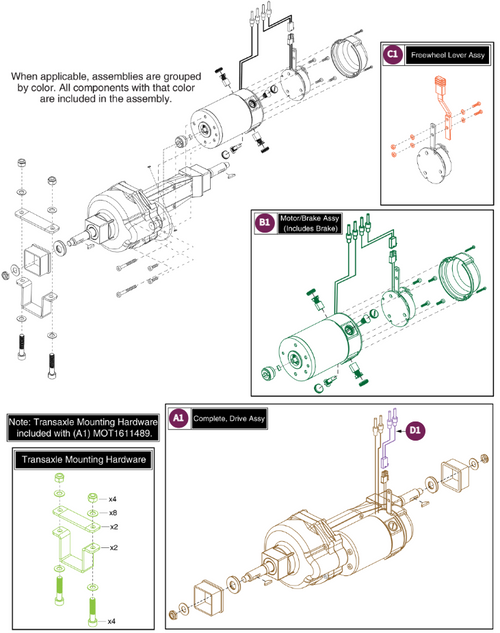 When applicable, assemblies are grouped by color. All components with that color are included in the assembly.

C1 Freewheel Lever Assy

B1 Motor/Brake Assy (Includes Brake)

Note: Transaxle Mounting Hardware included with (A1) MOT1611489.

Transaxle Mounting Hardware

x4
x8
x2
x2
x4

A1 Complete, Drive Assy

D1