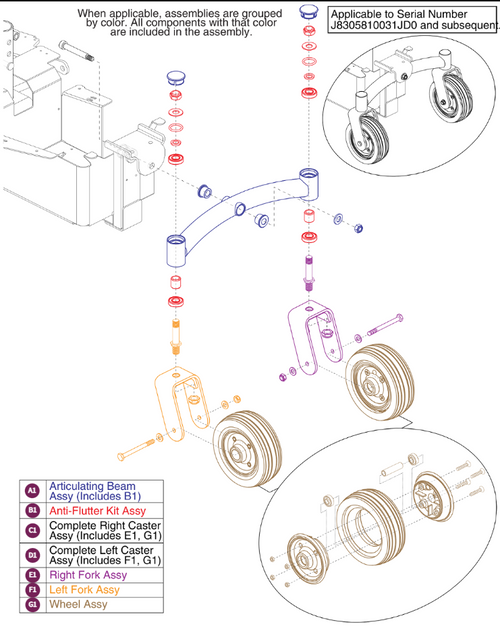 When applicable, assemblies are grouped by color. All components with that color are included in the assembly.

Applicable to Serial Number J8305810031JD0 and subsequent.

| | |
|---|---|
| A1 | Articulating Beam Assy (Includes B1) |
| B1 | Anti-Flutter Kit Assy |
| C1 | Complete Right Caster Assy (Includes E1, G1) |
| D1 | Complete Left Caster Assy (Includes F1, G1) |
| E1 | Right Fork Assy |
| F1 | Left Fork Assy |
| G1 | Wheel Assy |