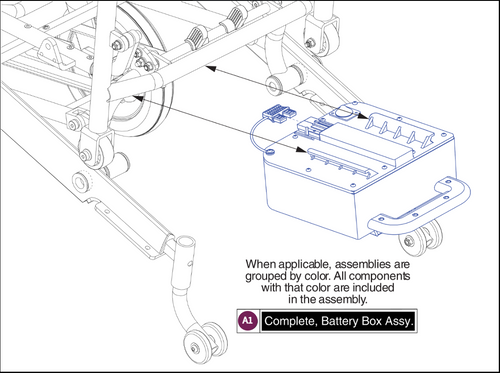 When applicable, assemblies are grouped by color. All components with that color are included in the assembly.

A1 Complete, Battery Box Assy.