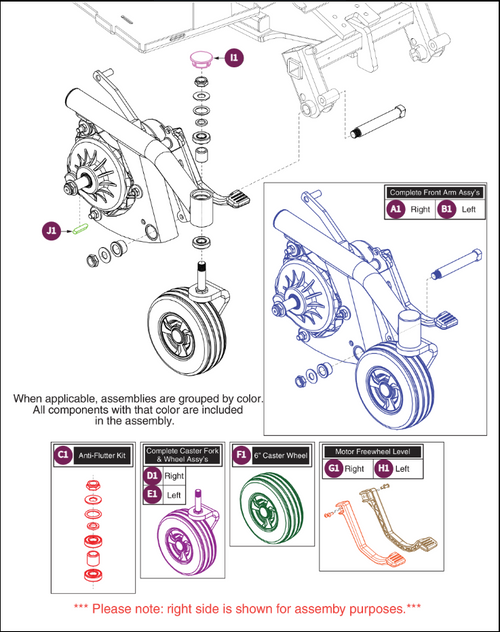 I1

J1

Complete Front Arm Assy's

A1 Right B1 Left

When applicable, assemblies are grouped by color. All components with that color are included in the assembly.

C1 Anti-Flutter Kit

Complete Caster Fork & Wheel Assy's

D1 Right

E1 Left

F1 6" Caster Wheel

Motor Freewheel Level

G1 Right H1 Left

*** Please note: right side is shown for assemby purposes.***