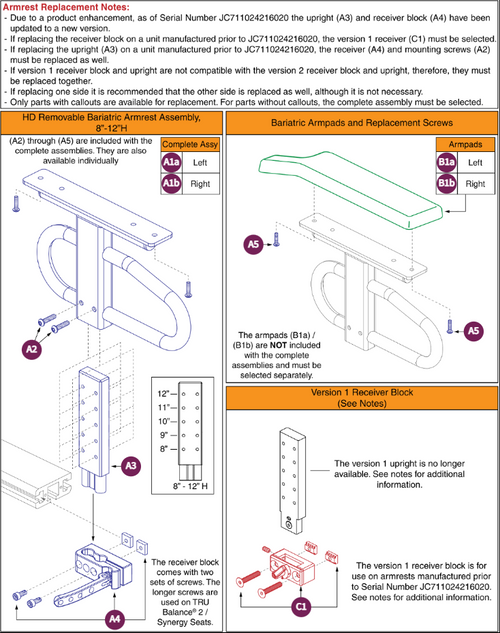 Armrest Replacement Notes:
- Due to a product enhancement, as of Serial Number JC711024216020 the upright (A3) and receiver block (A4) have been updated to a new version.
- If replacing the receiver block on a unit manufactured prior to JC711024216020, the version 1 receiver (C1) must be selected.
- If replacing the upright (A3) on a unit manufactured prior to JC711024216020, the receiver (A4) and mounting screws (A2) must be replaced as well.
- If version 1 receiver block and upright are not compatible with the version 2 receiver block and upright, therefore, they must be replaced together.
- If replacing one side it is recommended that the other side is replaced as well, although it is not necessary.
- Only parts with callouts are available for replacement. For parts without callouts, the complete assembly must be selected.

HD Removable Bariatric Armrest Assembly, 8"-12"H

(A2) through (A5) are included with the complete assemblies. They are also available individually

| Complete Assy | |
|---|---|
| A1a | Left |
| A1b | Right |

A2

A3

12"
11"
10"
9"
8"
8" - 12" H

The receiver block comes with two sets of screws. The longer screws are used on TRU Balance® 2 / Synergy Seats.

A4

Bariatric Armpads and Replacement Screws

| Armpads | |
|---|---|
| B1a | Left |
| B1b | Right |

A5

A5

The armpads (B1a) / (B1b) are NOT included with the complete assemblies and must be selected separately.

Version 1 Receiver Block
(See Notes)

The version 1 upright is no longer available. See notes for additional information.

The version 1 receiver block is for use on armrests manufactured prior to Serial Number JC711024216020. See notes for additional information.

C1