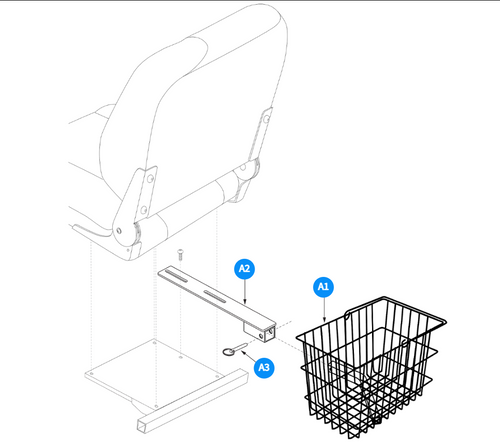 A2
A1
A3