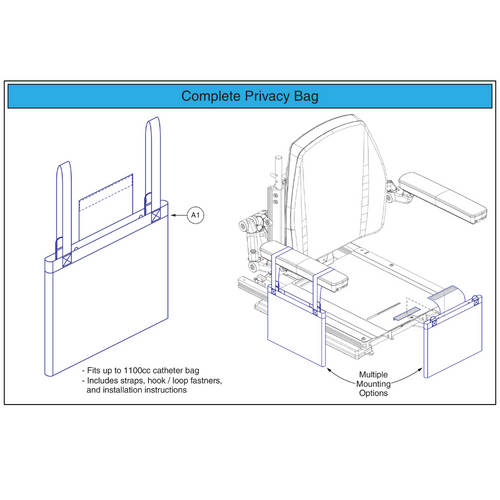 Complete Privacy Bag

A1

- Fits up to 1100cc catheter bag
- Includes straps, hook / loop fastners, and installation instructions

Multiple Mounting Options