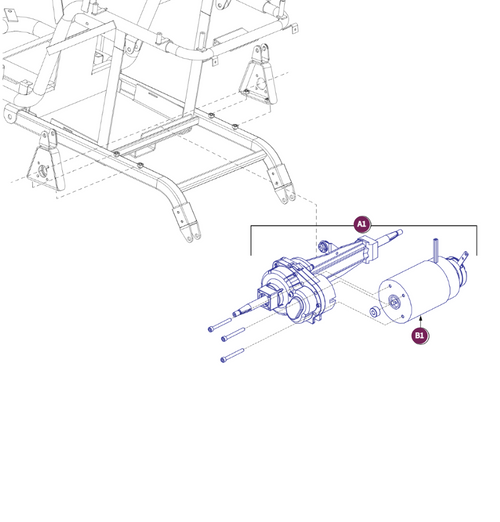 A1

B1