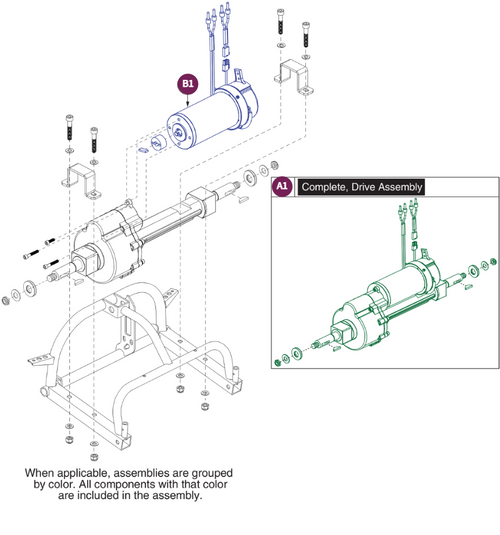 B1

A1 Complete, Drive Assembly

When applicable, assemblies are grouped by color. All components with that color are included in the assembly.