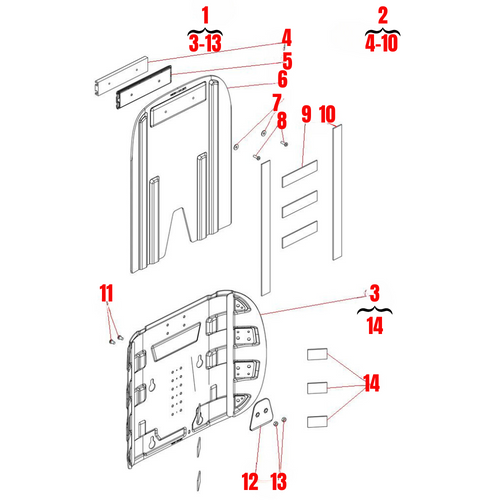 1
3-13

2
4-10

4
5
6
7
8
9
10

11

3
14

14

12
13