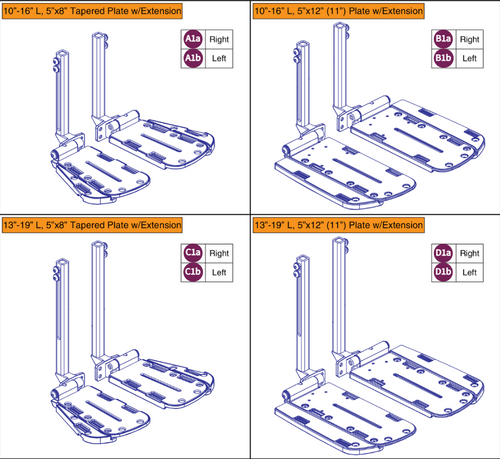 10"-16" L, 5"x8" Tapered Plate w/Extension

| A1a | Right |
|---|---|
| A1b | Left |

10"-16" L, 5"x12" (11") Plate w/Extension

| B1a | Right |
|---|---|
| B1b | Left |

13"-19" L, 5"x8" Tapered Plate w/Extension

| C1a | Right |
|---|---|
| C1b | Left |

13"-19" L, 5"x12" (11") Plate w/Extension

| D1a | Right |
|---|---|
| D1b | Left |